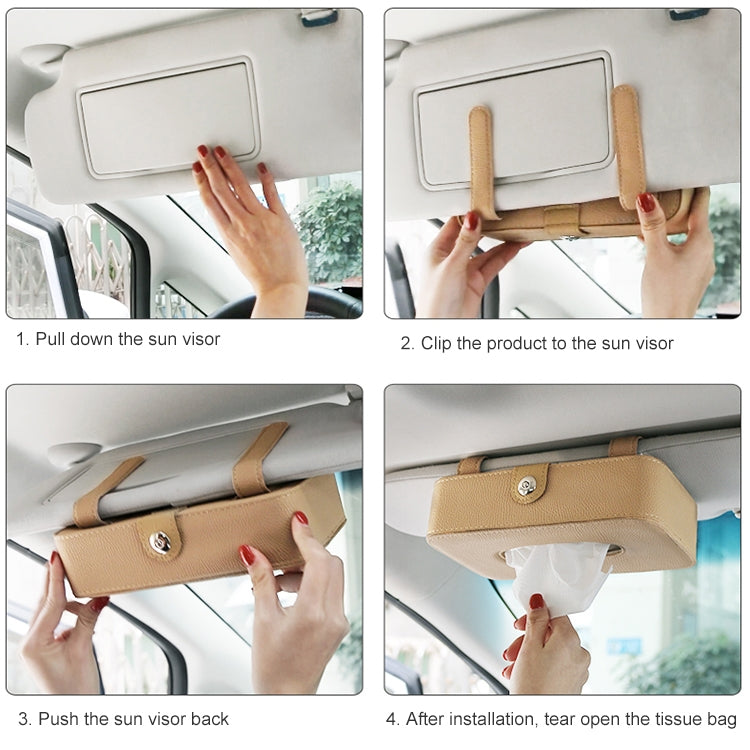 1. Pull down the sun visor

2. Clip the product to the sun visor

3. Push the sun visor back

4. After installation, tear open the tissue bag