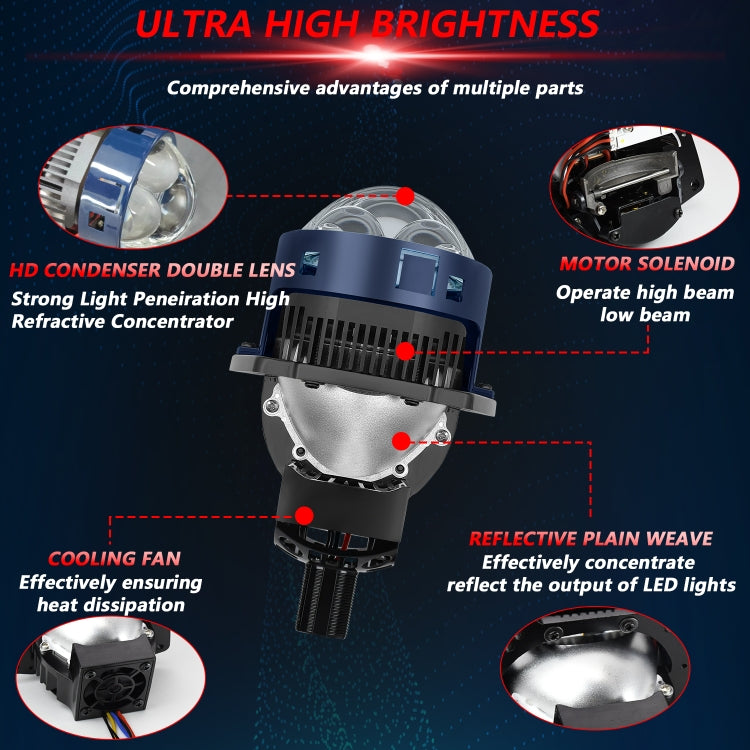 ULTRA HIGH BRIGHTNESS

Comprehensive advantages of multiple parts

HD CONDENSER DOUBLE LENS
Strong Light Peneiration High Refractive Concentrator

MOTOR SOLENOID
Operate high beam low beam

COOLING FAN
Effectively ensuring heat dissipation

REFLECTIVE PLAIN WEAVE
Effectively concentrate reflect the output of LED lights