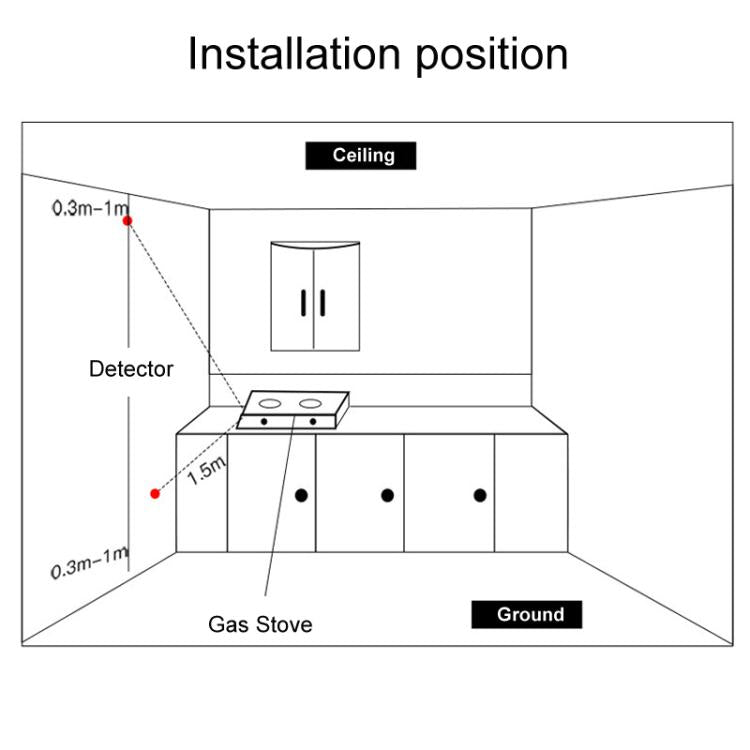 Installation position

Ceiling

0.3m-1m

Detector

1.5m

0.3m-1m

Gas Stove

Ground