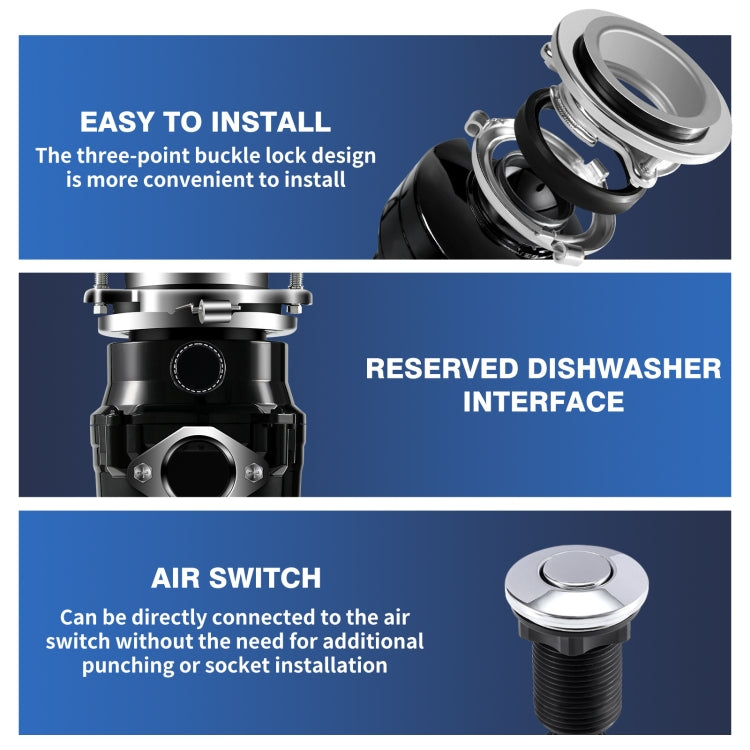 EASY TO INSTALL
The three-point buckle lock design is more convenient to install

RESERVED DISHWASHER INTERFACE

AIR SWITCH
Can be directly connected to the air switch without the need for additional punching or socket installation