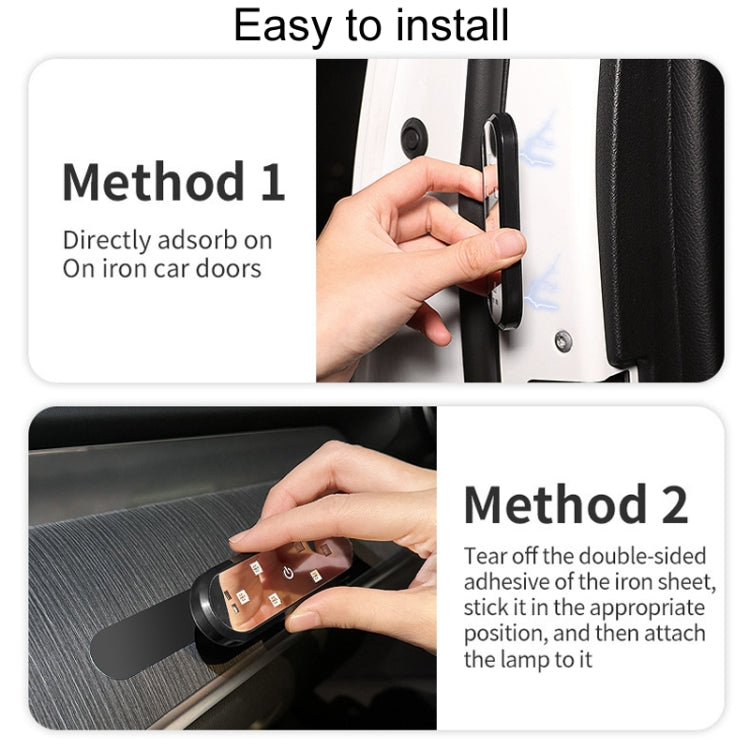 Easy to install

Method 1

Directly adsorb on On iron car doors

Method 2

Tear off the double-sided adhesive of the iron sheet, stick it in the appropriate position, and then attach the lamp to it