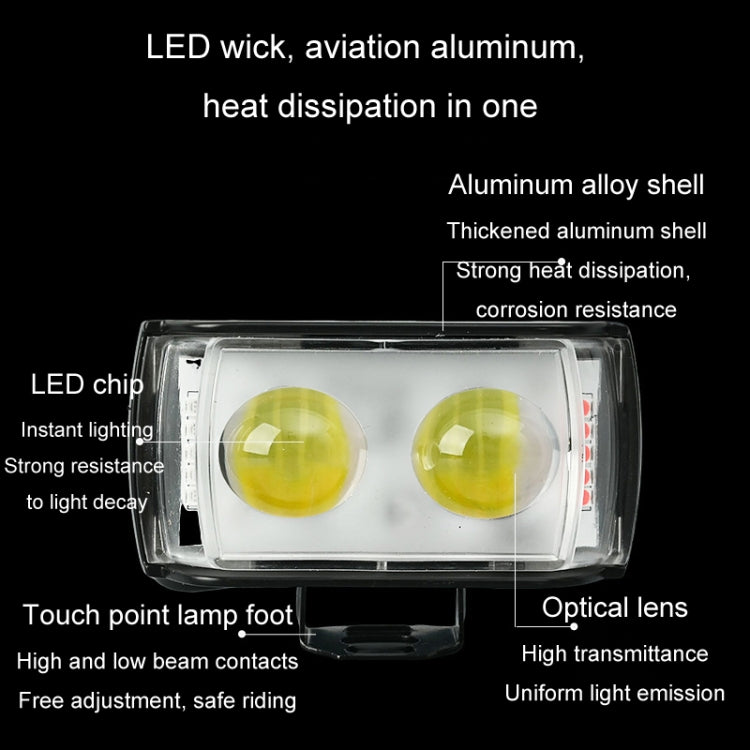 LED wick, aviation aluminum, heat dissipation in one

Aluminum alloy shell

Thickened aluminum shell

Strong heat dissipation, corrosion resistance

LED chip

Instant lighting

Strong resistance to light decay

Touch point lamp foot

High and low beam contacts

Free adjustment, safe riding

Optical lens

High transmittance

Uniform light emission