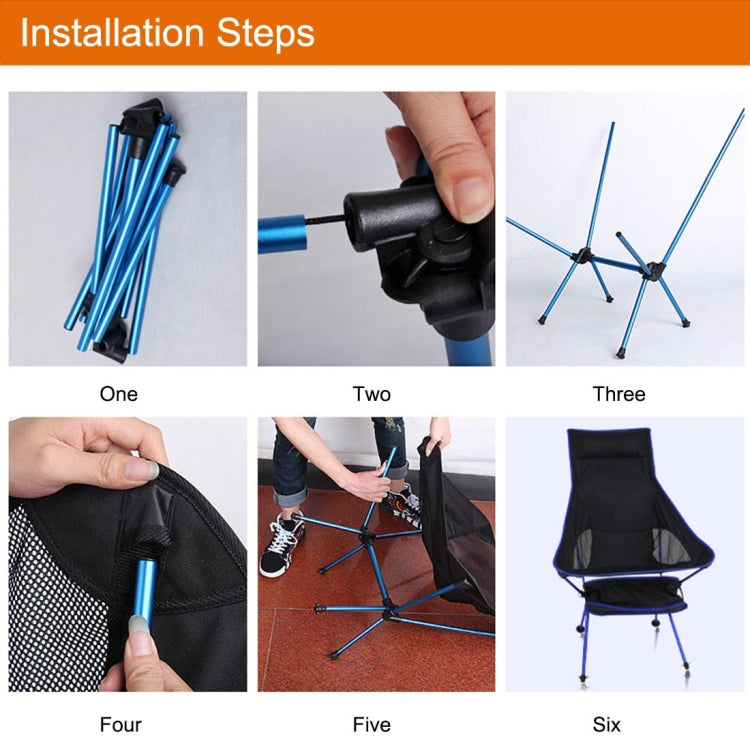 Installation Steps

One

Two

Three

Four

Five

Six