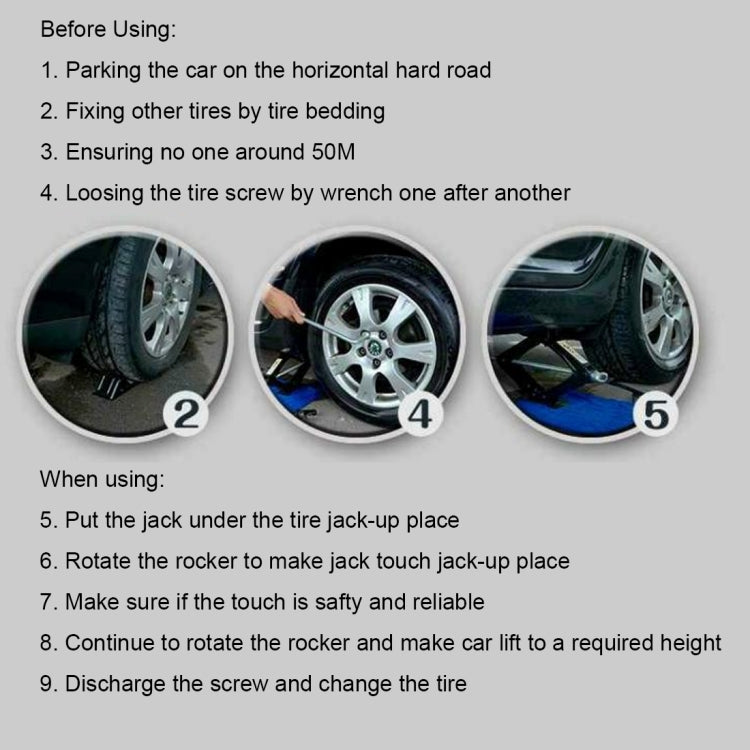 Before Using:

1. Parking the car on the horizontal hard road

2. Fixing other tires by tire bedding

3. Ensuring no one around 50M

4. Loosing the tire screw by wrench one after another

2

4

5

When using:

5. Put the jack under the tire jack-up place

6. Rotate the rocker to make jack touch jack-up place

7. Make sure if the touch is safty and reliable

8. Continue to rotate the rocker and make car lift to a required height

9. Discharge the screw and change the tire