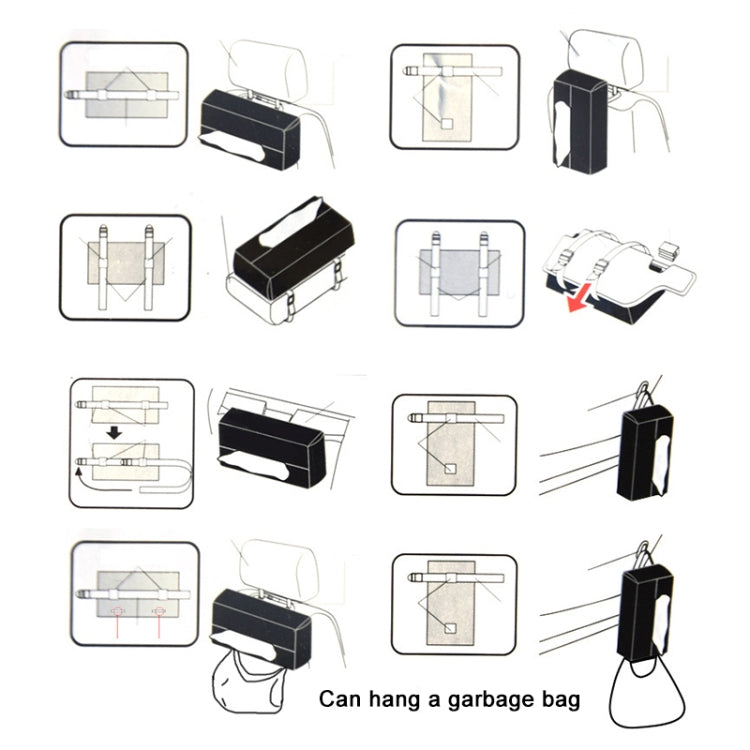 Can hang a garbage bag