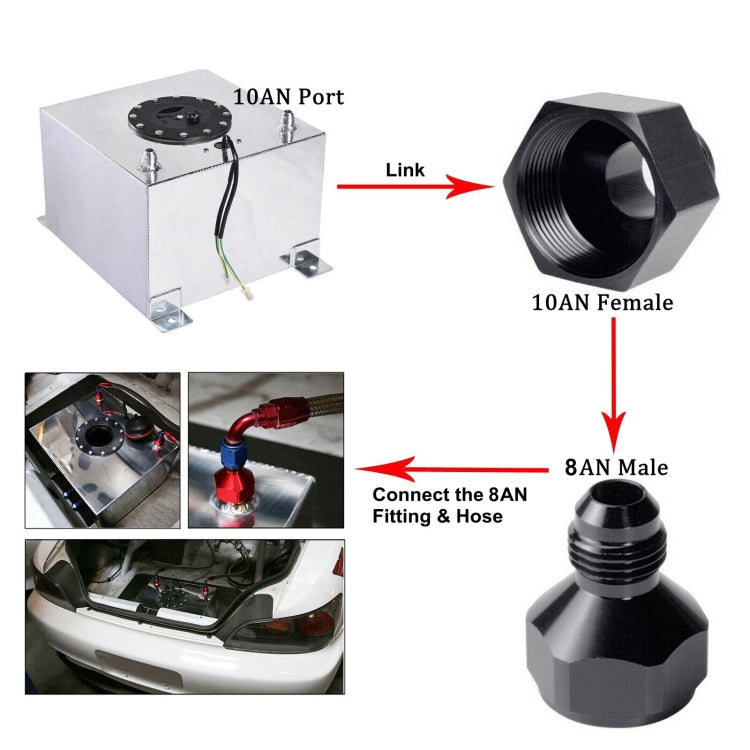 10AN Port

Link

10AN Female

8AN Male

Connect the 8AN Fitting & Hose