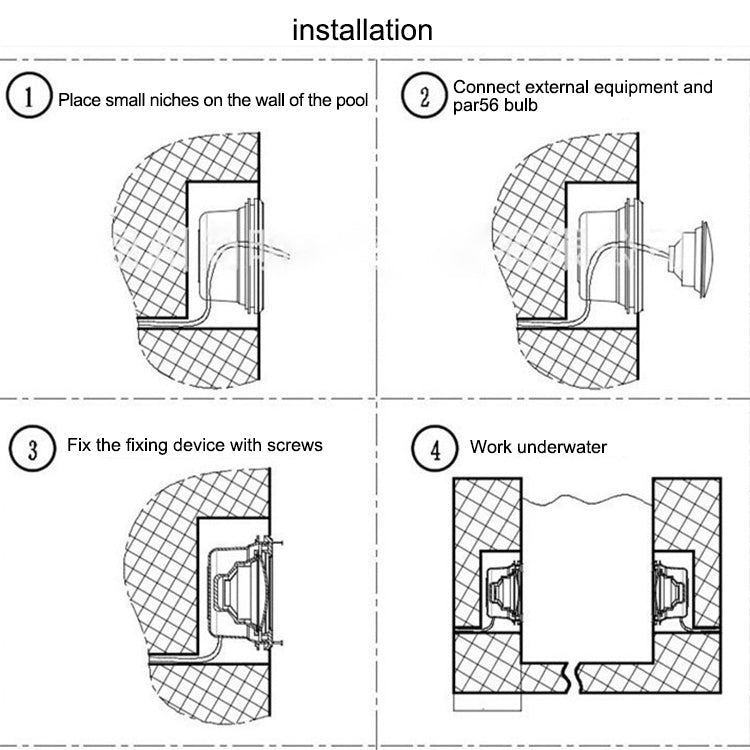 installation

1 Place small niches on the wall of the pool

2 Connect external equipment and par56 bulb

3 Fix the fixing device with screws

4 Work underwater