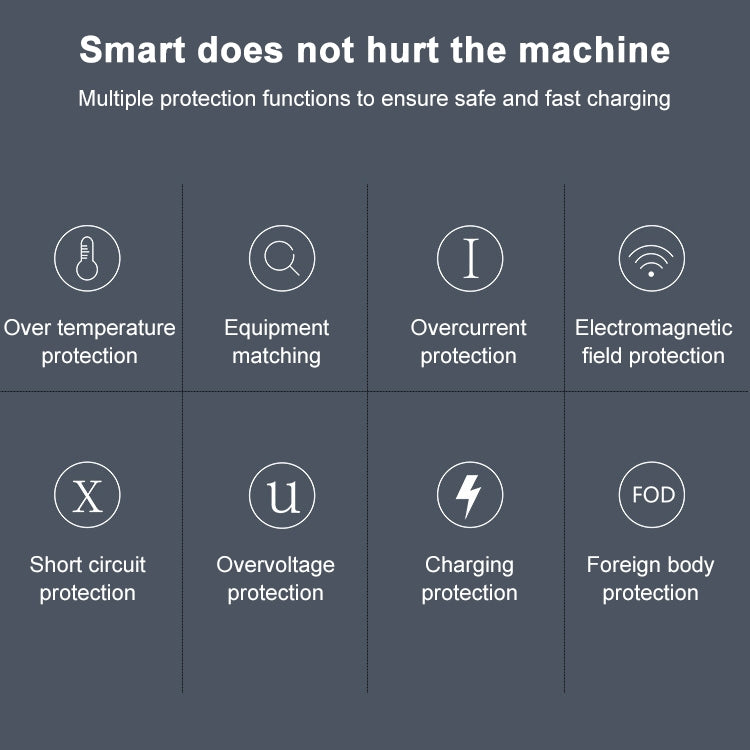 Smart does not hurt the machine

Multiple protection functions to ensure safe and fast charging

Over temperature protection

Equipment matching

I

Overcurrent protection

Electromagnetic field protection

X

Short circuit protection

u

Overvoltage protection

Charging protection

FOD

Foreign body protection