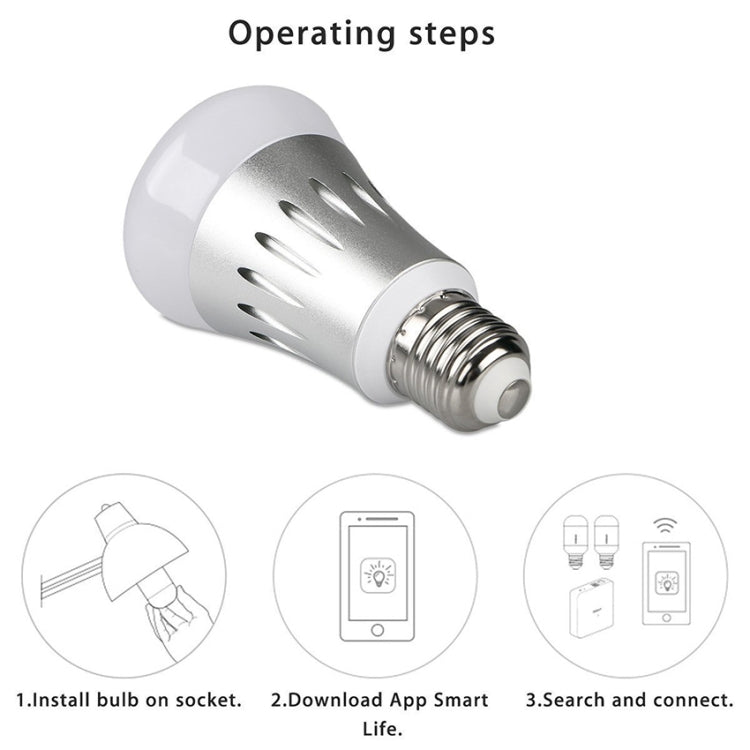 Operating steps

1.Install bulb on socket.

2.Download App Smart Life.

3.Search and connect.