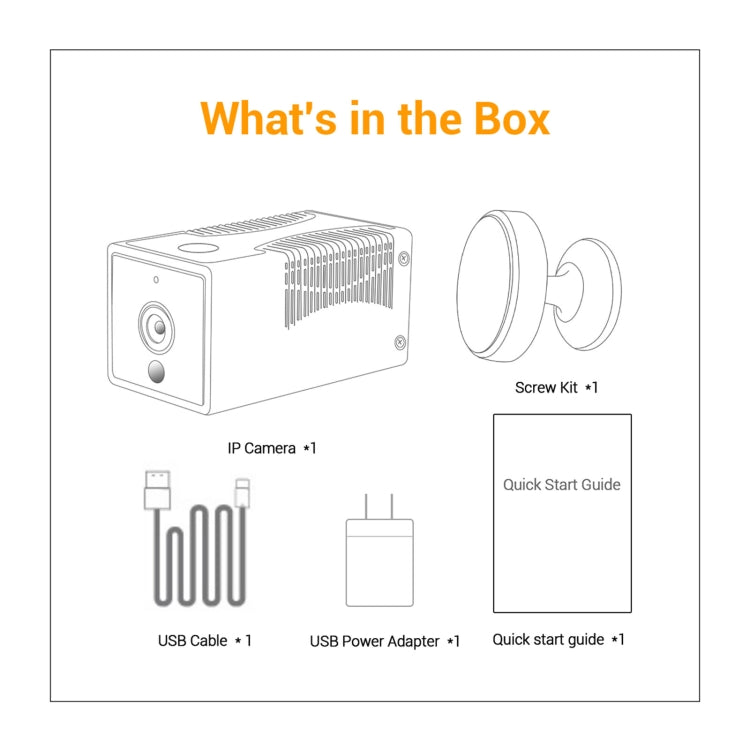 What's in the Box

Screw Kit *1

IP Camera *1

Quick Start Guide

USB Cable * 1

USB Power Adapter *1

Quick start guide *1