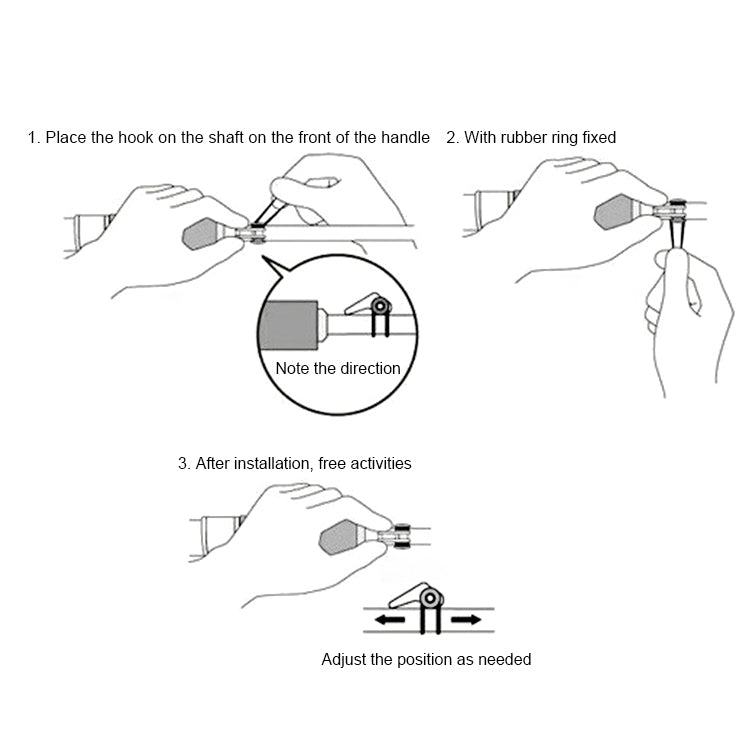 1. Place the hook on the shaft on the front of the handle

Note the direction

2. With rubber ring fixed

3. After installation, free activities

Adjust the position as needed