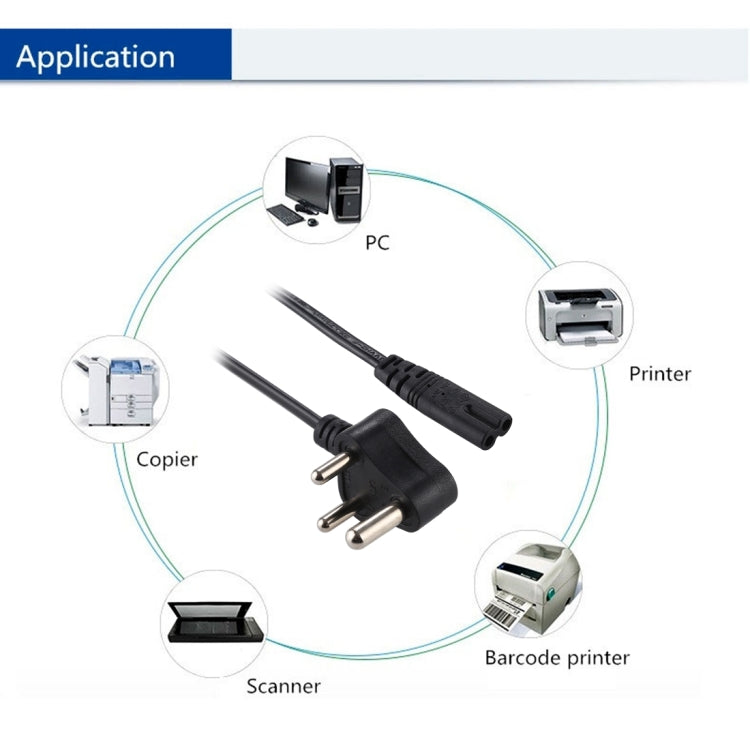 Application

PC

Printer

Copier

Barcode printer

Scanner