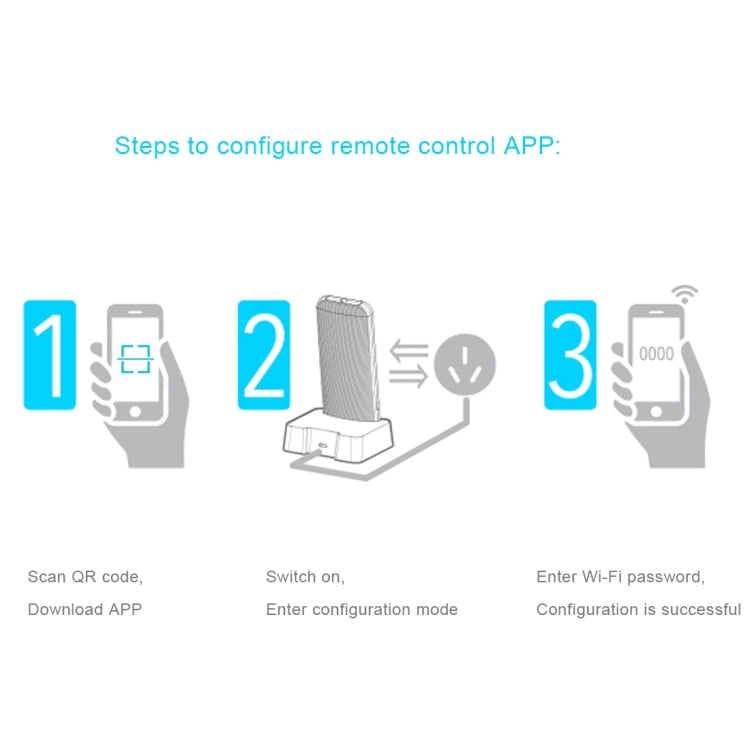 Steps to configure remote control APP:

1

2

3

0000

Scan QR code,
Download APP

Switch on,
Enter configuration mode

Enter Wi-Fi password,
Configuration is successful