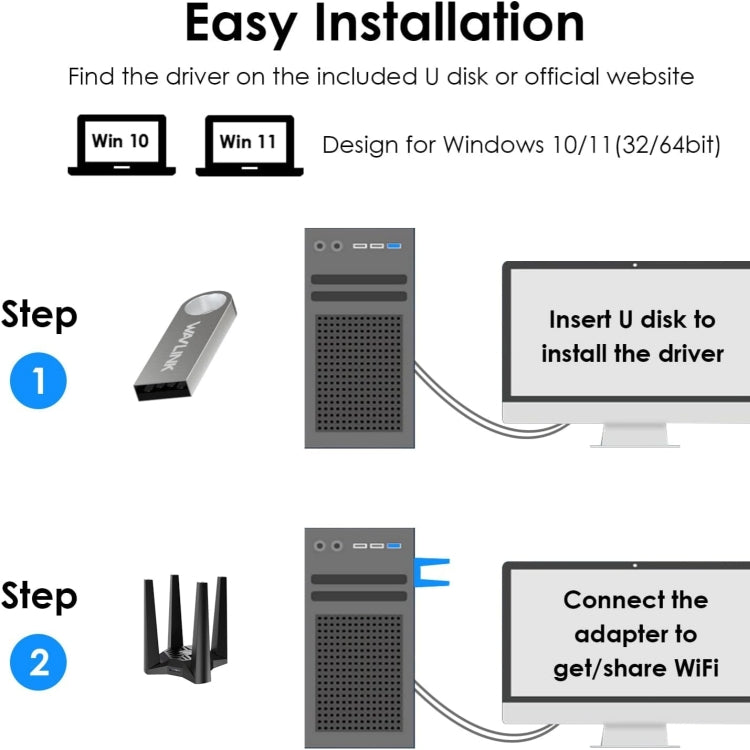 Easy Installation

Find the driver on the included U disk or official website

Win 10

Win 11

Design for Windows 10/11(32/64bit)

Step

1

WAVLINK

Insert U disk to install the driver

Step

2

Connect the adapter to get/share WiFi