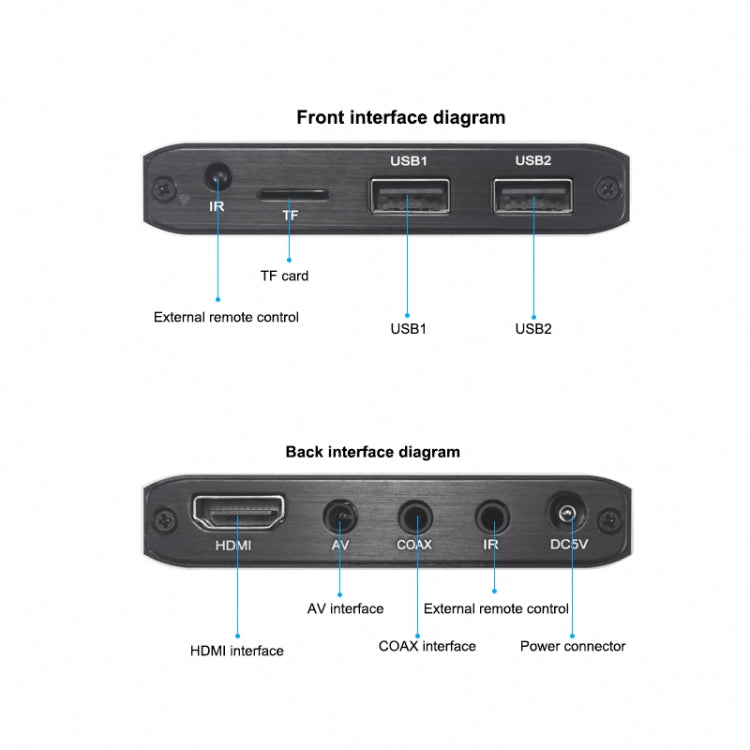 Front interface diagram

IR
TF
USB1
USB2

TF card

External remote control

USB1

USB2

Back interface diagram

HDMI
AV
COAX
IR
DC5V

AV interface

External remote control

HDMI interface

COAX interface

Power connector