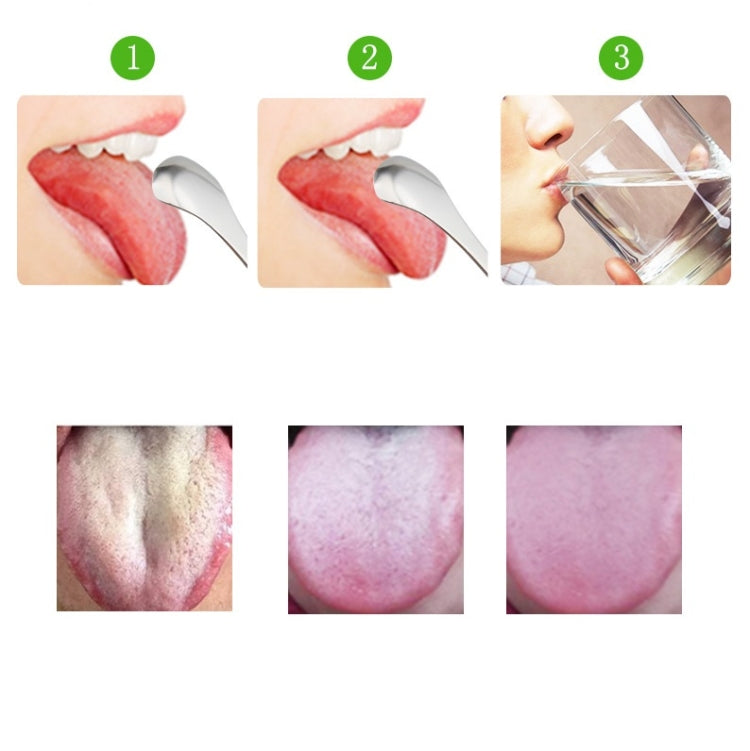 1

2

3