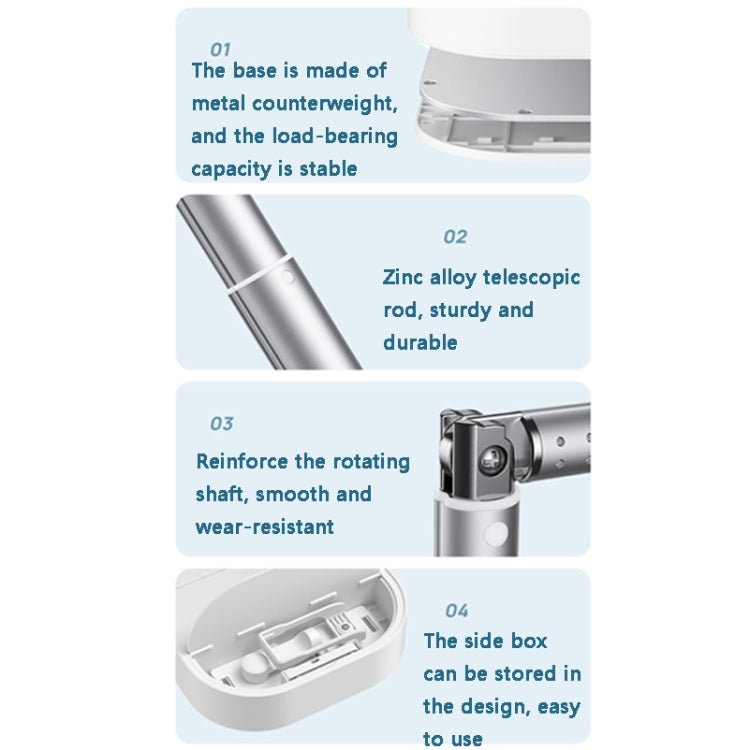 01
The base is made of metal counterweight, and the load-bearing capacity is stable

02
Zinc alloy telescopic rod, sturdy and durable

03
Reinforce the rotating shaft, smooth and wear-resistant

04
The side box can be stored in the design, easy to use