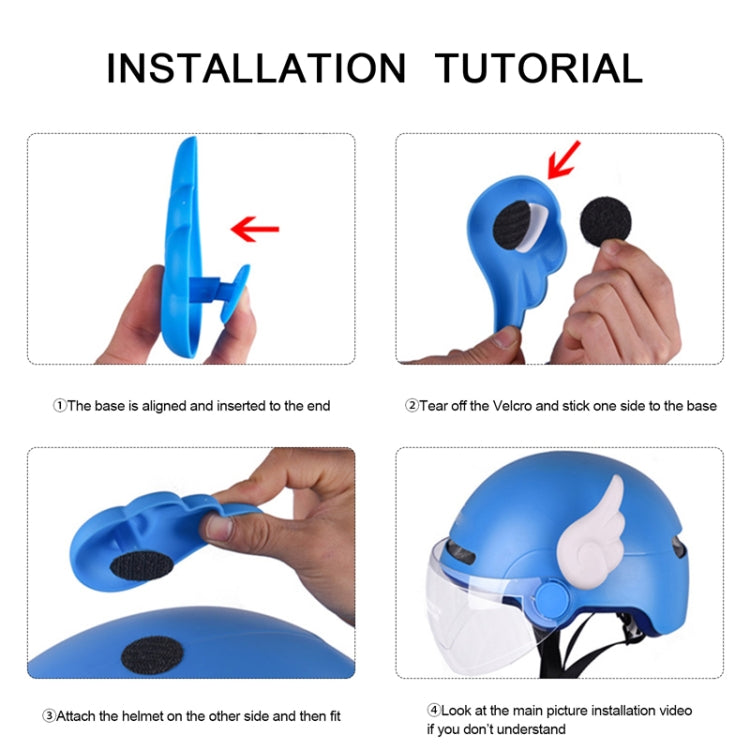 INSTALLATION TUTORIAL

①The base is aligned and inserted to the end

②Tear off the Velcro and stick one side to the base

③Attach the helmet on the other side and then fit

④Look at the main picture installation video if you don't understand