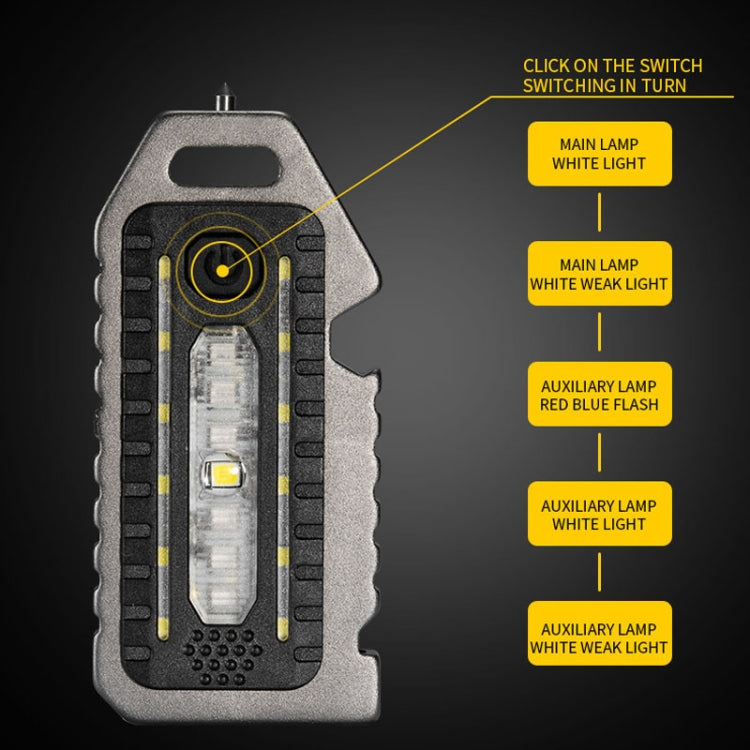 CLICK ON THE SWITCH SWITCHING IN TURN

MAIN LAMP WHITE LIGHT

MAIN LAMP WHITE WEAK LIGHT

AUXILIARY LAMP RED BLUE FLASH

AUXILIARY LAMP WHITE LIGHT

AUXILIARY LAMP WHITE WEAK LIGHT