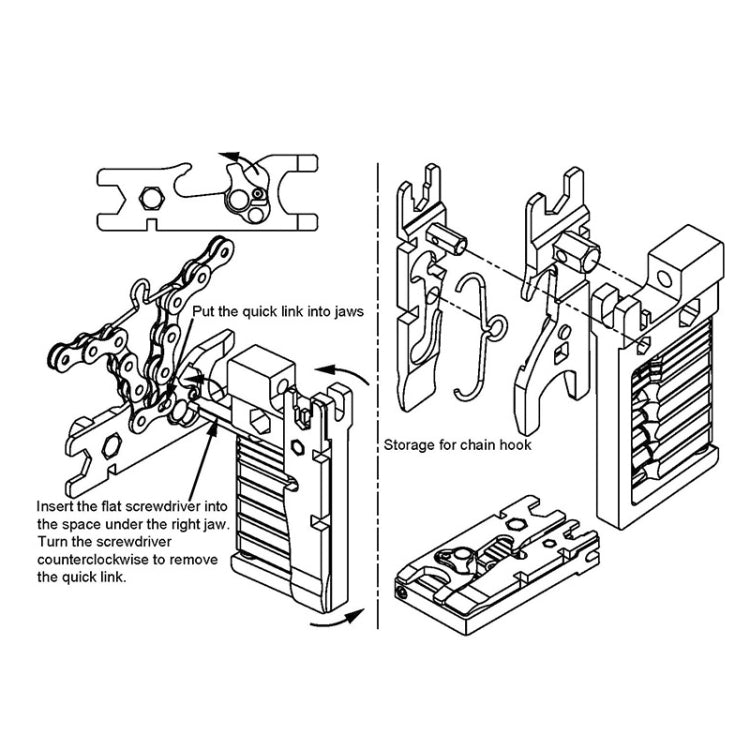 Put the quick link into jaws

Insert the flat screwdriver into the space under the right jaw. Turn the screwdriver counterclockwise to remove the quick link.

Storage for chain hook