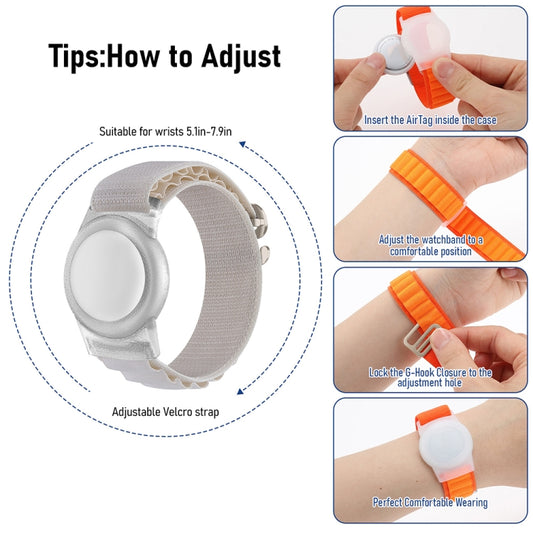 Tips:How to Adjust

Suitable for wrists 5.1in-7.9in

Adjustable Velcro strap

Insert the AirTag inside the case

Adjust the watchband to a comfortable position

Lock the G-Hook Closure to the adjustment hole

Perfect Comfortable Wearing