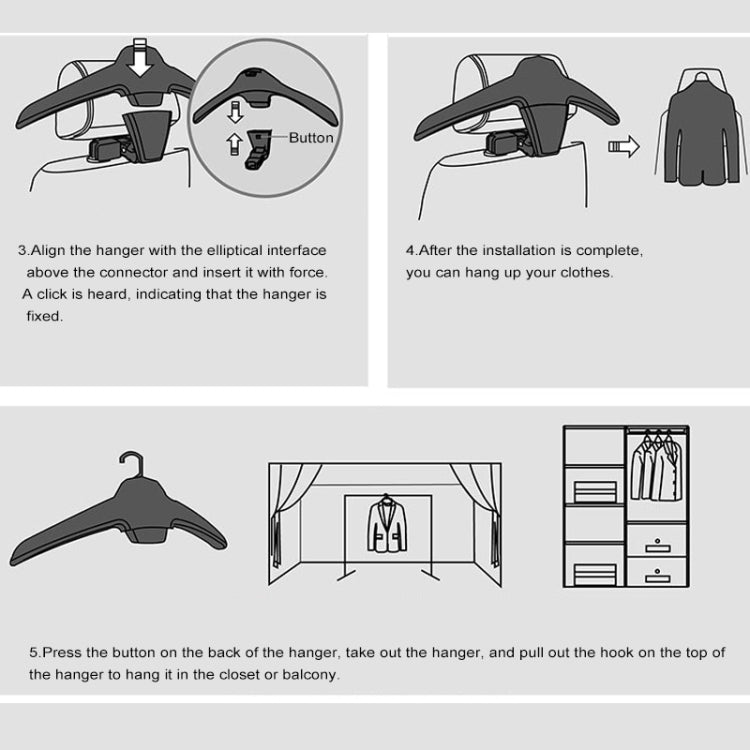 Button

3.Align the hanger with the elliptical interface above the connector and insert it with force. A click is heard, indicating that the hanger is fixed.

4.After the installation is complete, you can hang up your clothes.

5.Press the button on the back of the hanger, take out the hanger, and pull out the hook on the top of the hanger to hang it in the closet or balcony.