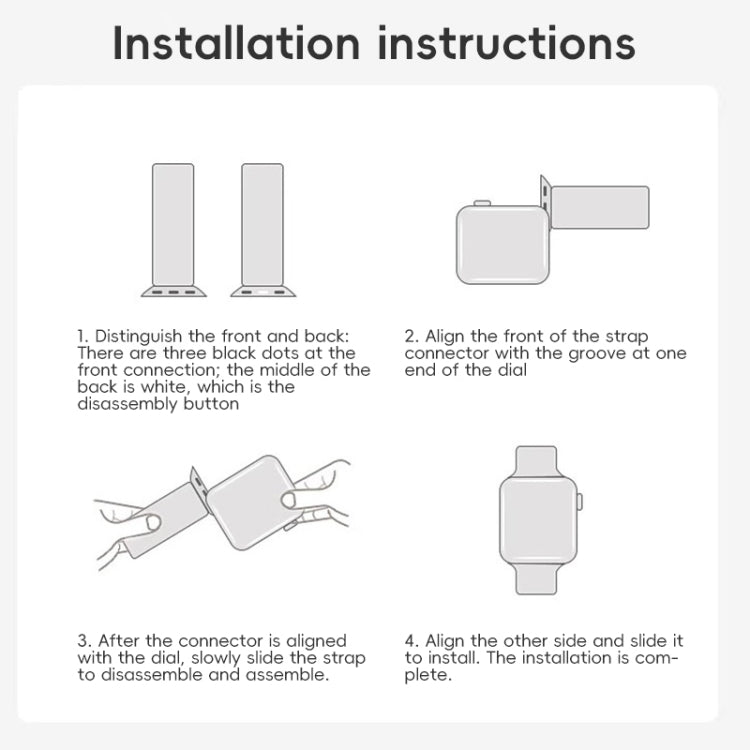 Installation instructions

1. Distinguish the front and back: There are three black dots at the front connection; the middle of the back is white, which is the disassembly button

2. Align the front of the strap connector with the groove at one end of the dial

3. After the connector is aligned with the dial, slowly slide the strap to disassemble and assemble.

4. Align the other side and slide it to install. The installation is complete.