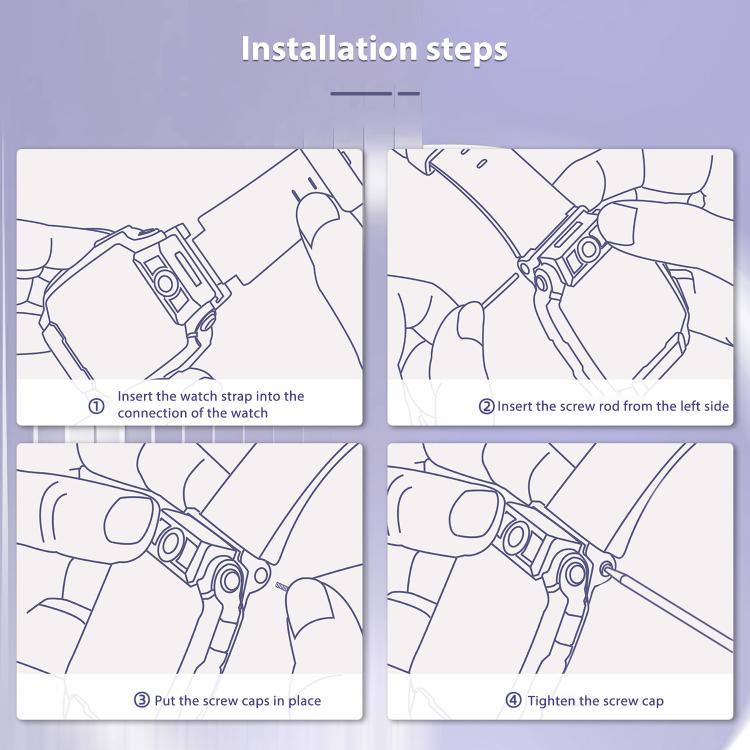 Installation steps

① Insert the watch strap into the connection of the watch

② Insert the screw rod from the left side

③ Put the screw caps in place

④ Tighten the screw cap