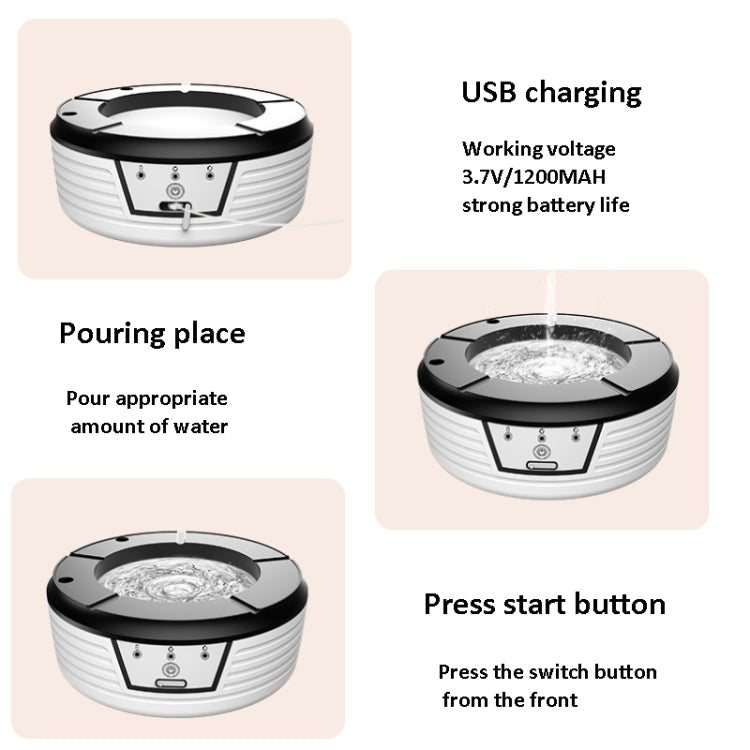 USB charging

Working voltage
3.7V/1200MAH
strong battery life

Pouring place

Pour appropriate
amount of water

Press start button

Press the switch button
from the front