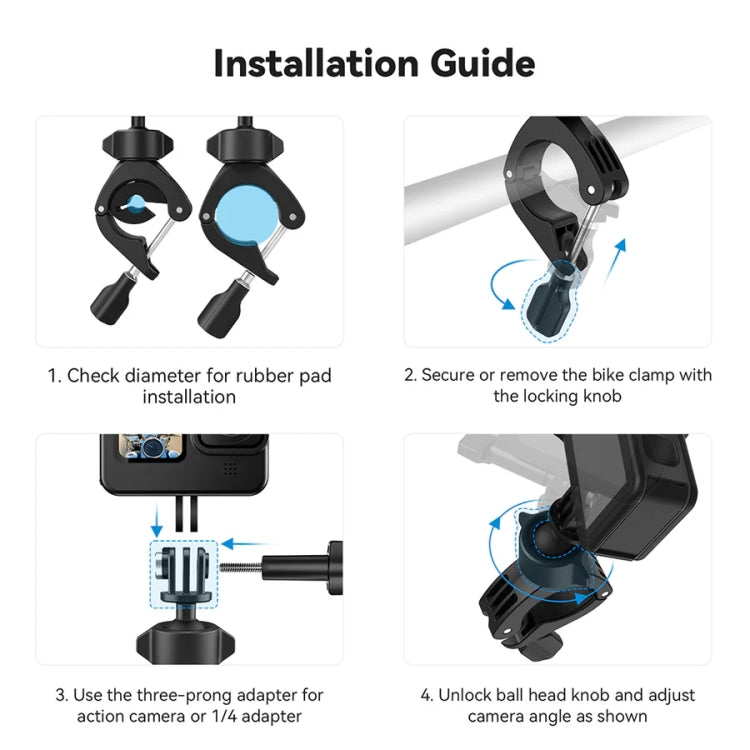 Installation Guide

1. Check diameter for rubber pad installation

2. Secure or remove the bike clamp with the locking knob

3. Use the three-prong adapter for action camera or 1/4 adapter

4. Unlock ball head knob and adjust camera angle as shown