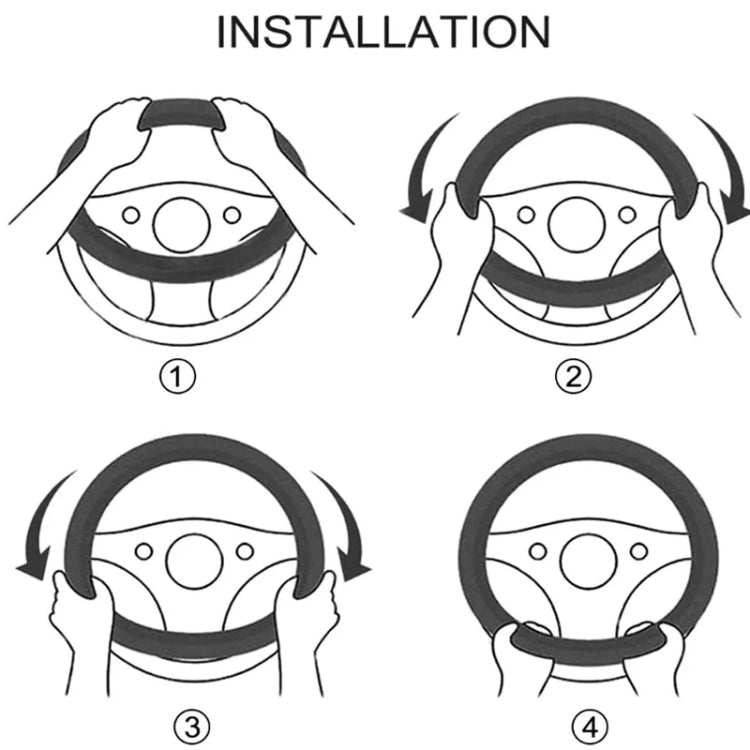 INSTALLATION

①

②

③

④