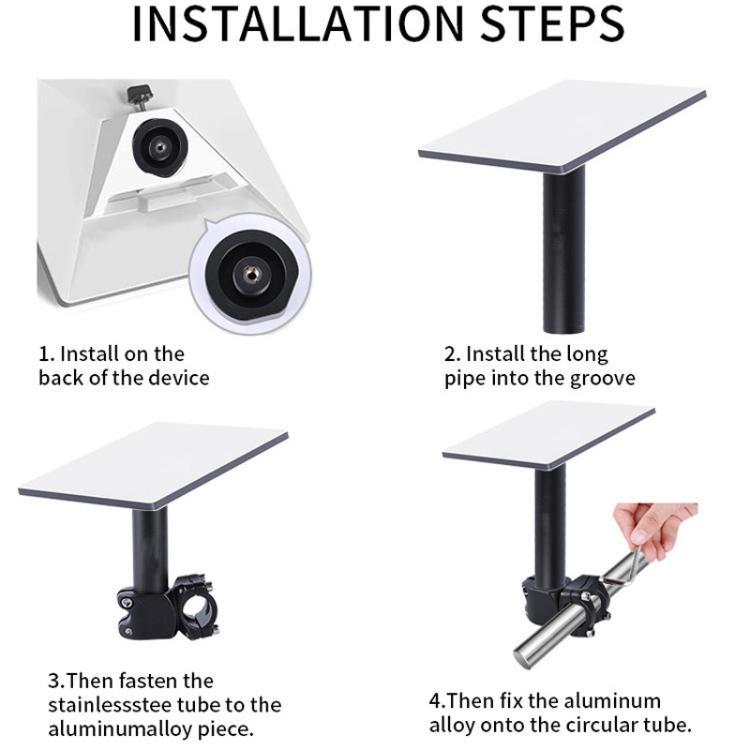 INSTALLATION STEPS

1. Install on the back of the device

2. Install the long pipe into the groove

3.Then fasten the stainlessstee tube to the aluminumalloy piece.

4.Then fix the aluminum alloy onto the circular tube.