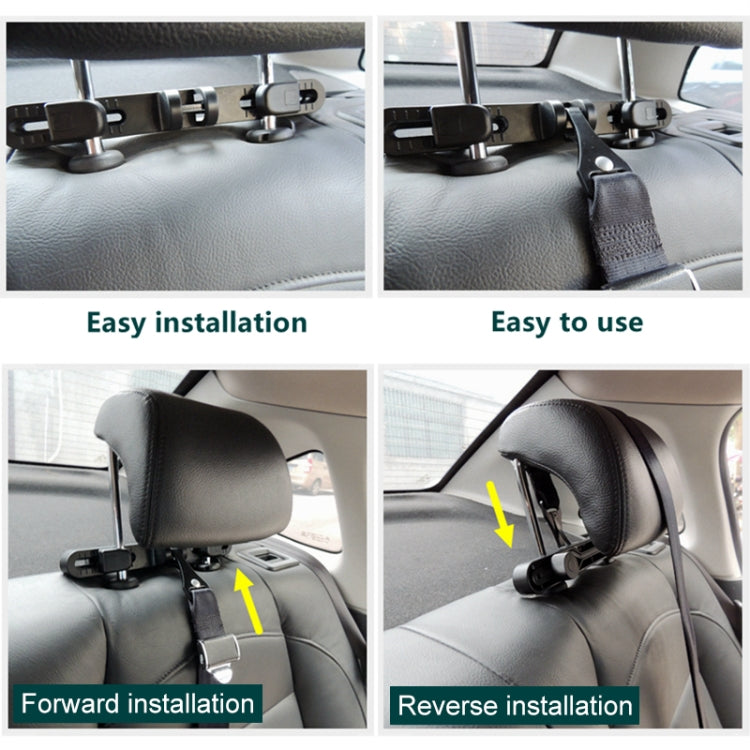 Easy installation

Easy to use

Forward installation

Reverse installation