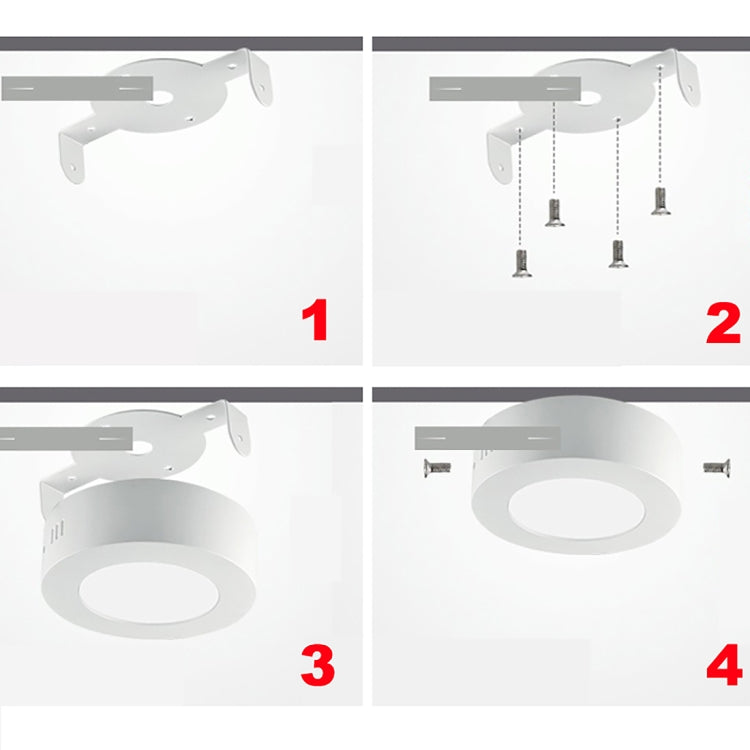 1

2

3

4