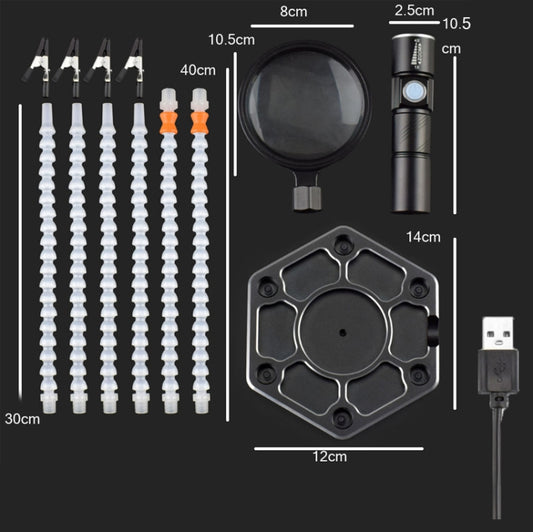 8cm

2.5cm

10.5 cm

10.5cm

40cm

14cm

30cm

12cm