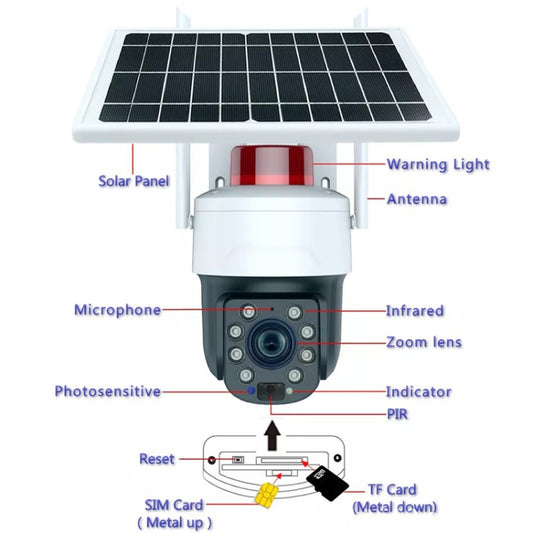 Solar Panel

Warning Light

Antenna

Microphone

Infrared

Zoom lens

Photosensitive

Indicator

PIR

Reset

SIM Card
( Metal up )

TF Card
(Metal down)